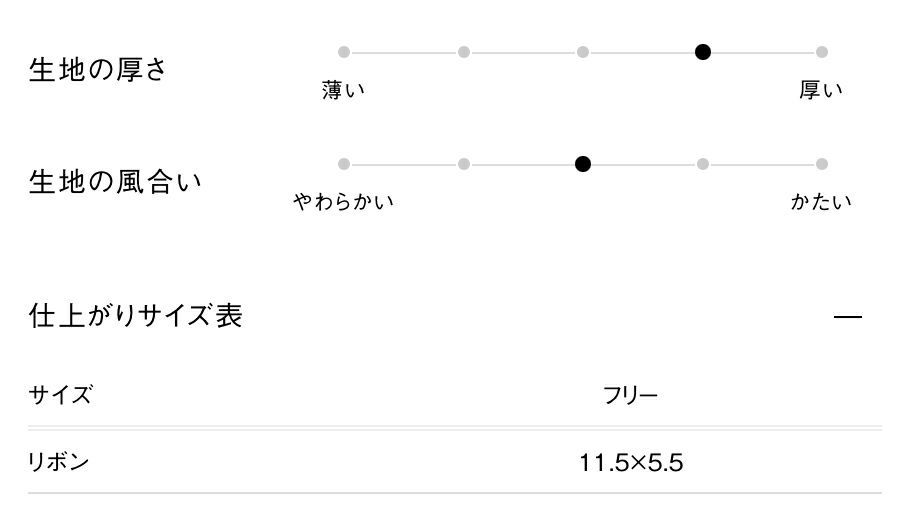 生地の厚さ

薄い　厚い

生地の風合い

やわらかい　かたい

仕上がりサイズ表

—

| サイズ | フリー |
|---|---|
| リボン | 11.5×5.5 |