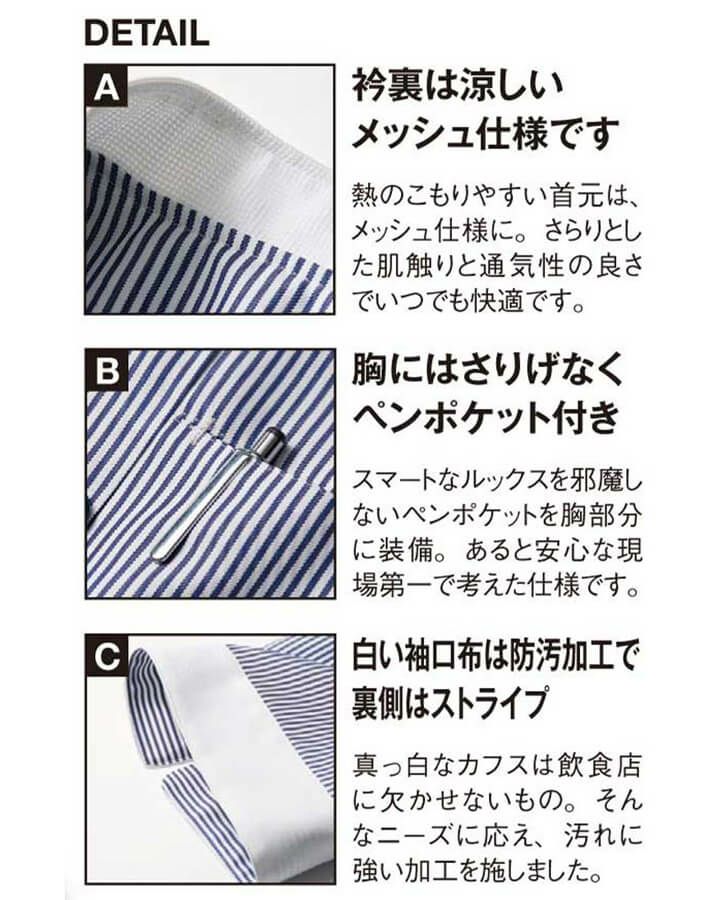 DETAIL

A

衿裏は涼しいメッシュ仕様です

熱のこもりやすい首元は、メッシュ仕様に。さらりとした肌触りと通気性の良さでいつでも快適です。

B

胸にはさりげなくペンポケット付き

スマートなルックスを邪魔しないペンポケットを胸部分に装備。あると安心な現場第一で考えた仕様です。

C

白い袖口布は防汚加工で裏側はストライプ

真っ白なカフスは飲食店に欠かせないもの。そんなニーズに応え、汚れに強い加工を施しました。