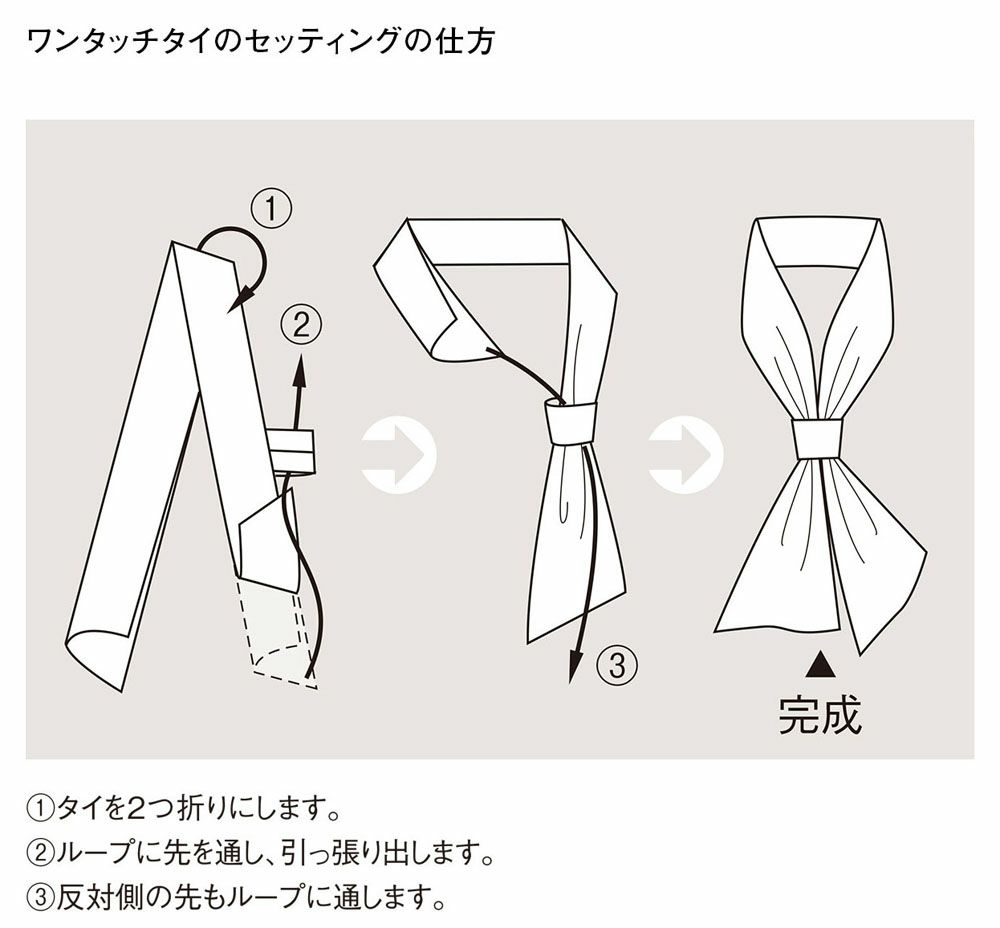 ワンタッチタイのセッティングの仕方

①

②

③

▲
完成

①タイを2つ折りにします。
②ループに先を通し、引っ張り出します。
③反対側の先もループに通します。