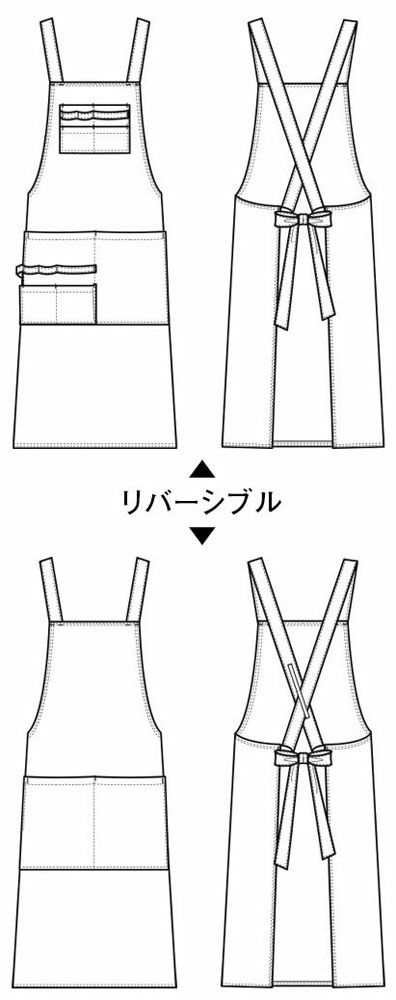 ▲
リバーシブル
▼