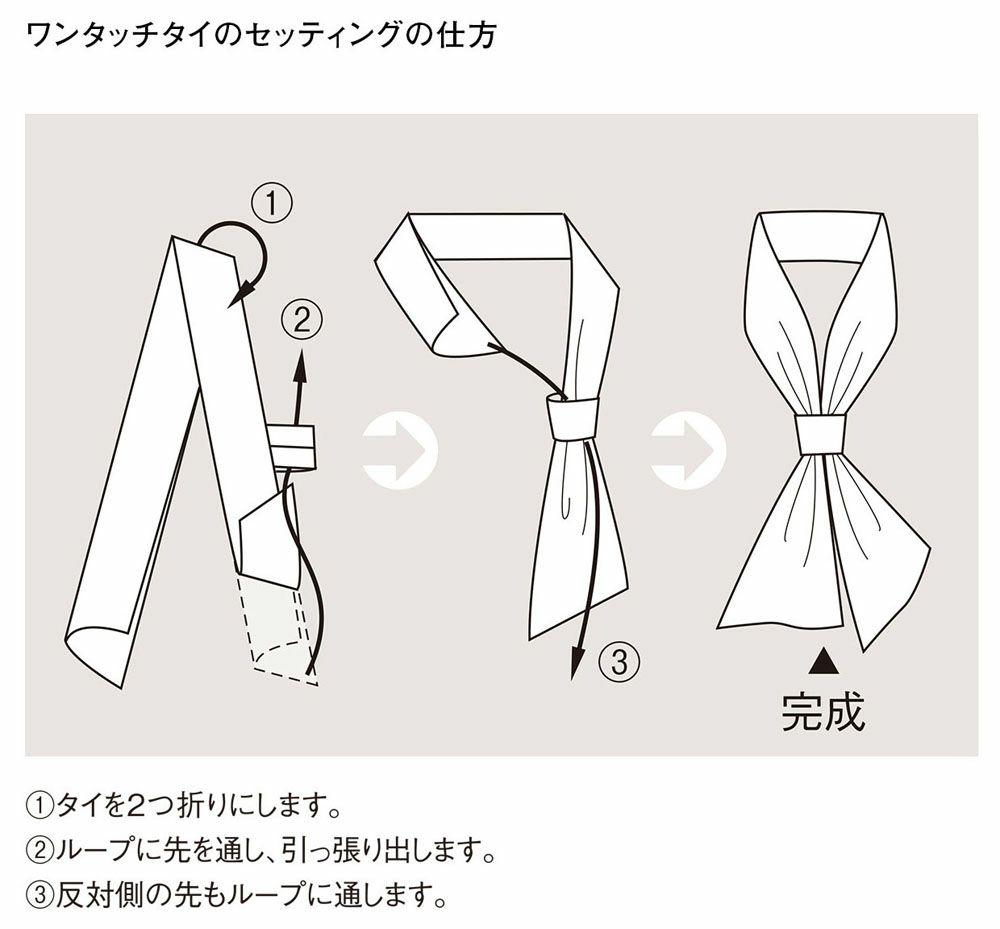 ワンタッチタイのセッティングの仕方

①

②

③

▲
完成

①タイを2つ折りにします。
②ループに先を通し、引っ張り出します。
③反対側の先もループに通します。