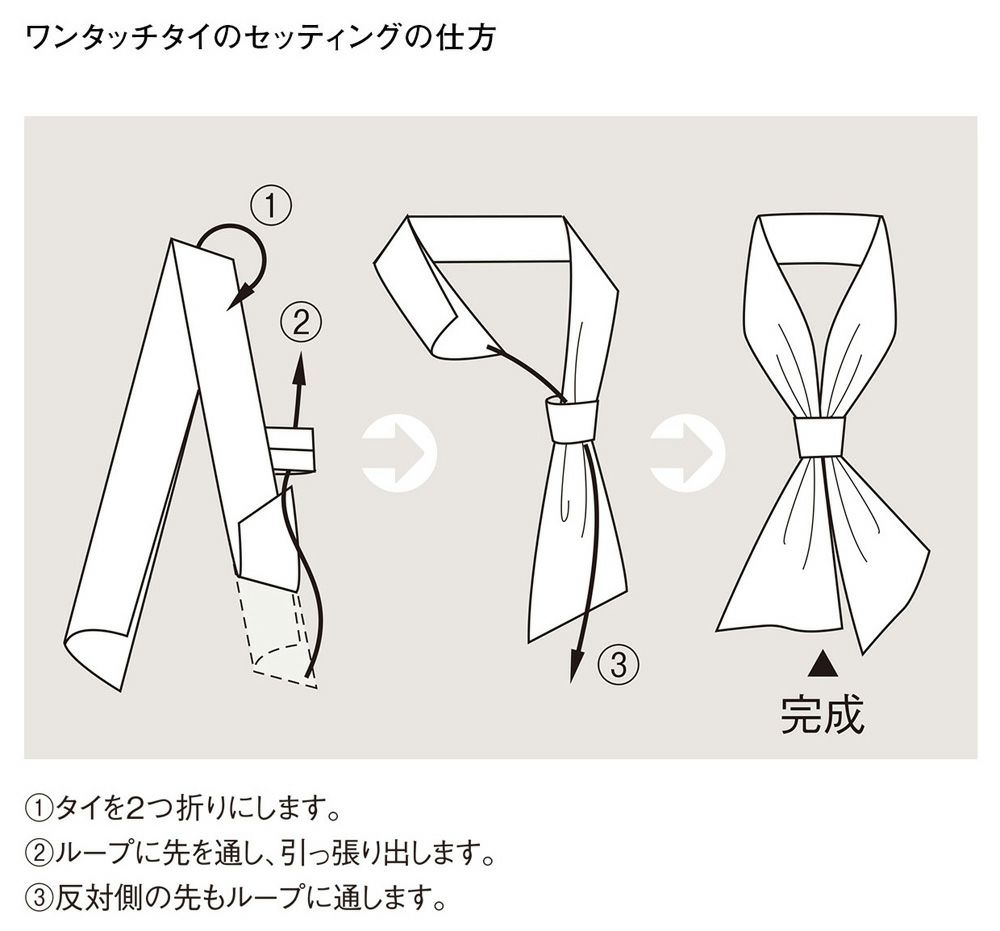 ワンタッチタイのセッティングの仕方

①

②

③

▲
完成

①タイを2つ折りにします。
②ループに先を通し、引っ張り出します。
③反対側の先もループに通します。