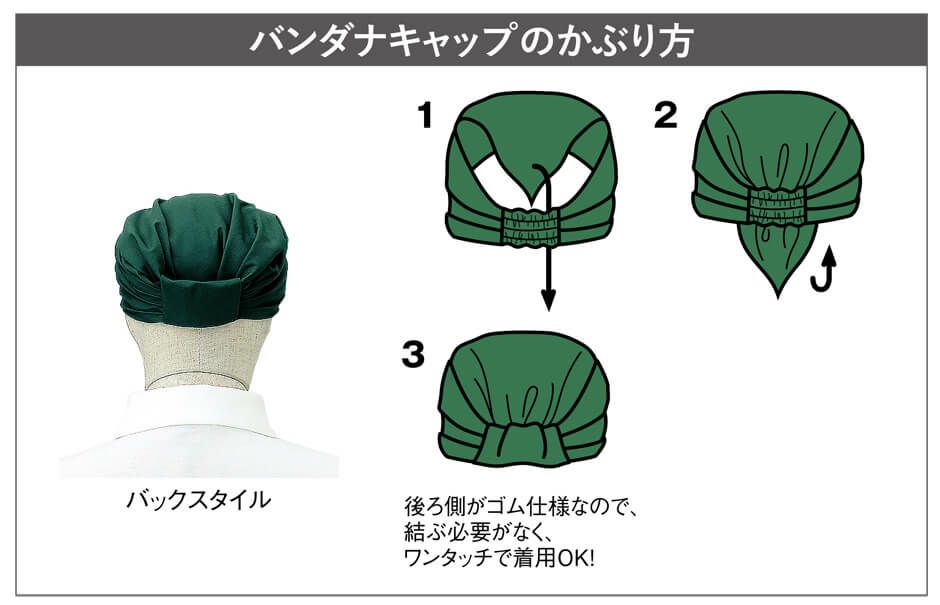 バンダナキャップのかぶり方

バックスタイル

1

2

3

後ろ側がゴム仕様なので、
結ぶ必要がなく、
ワンタッチで着用OK!