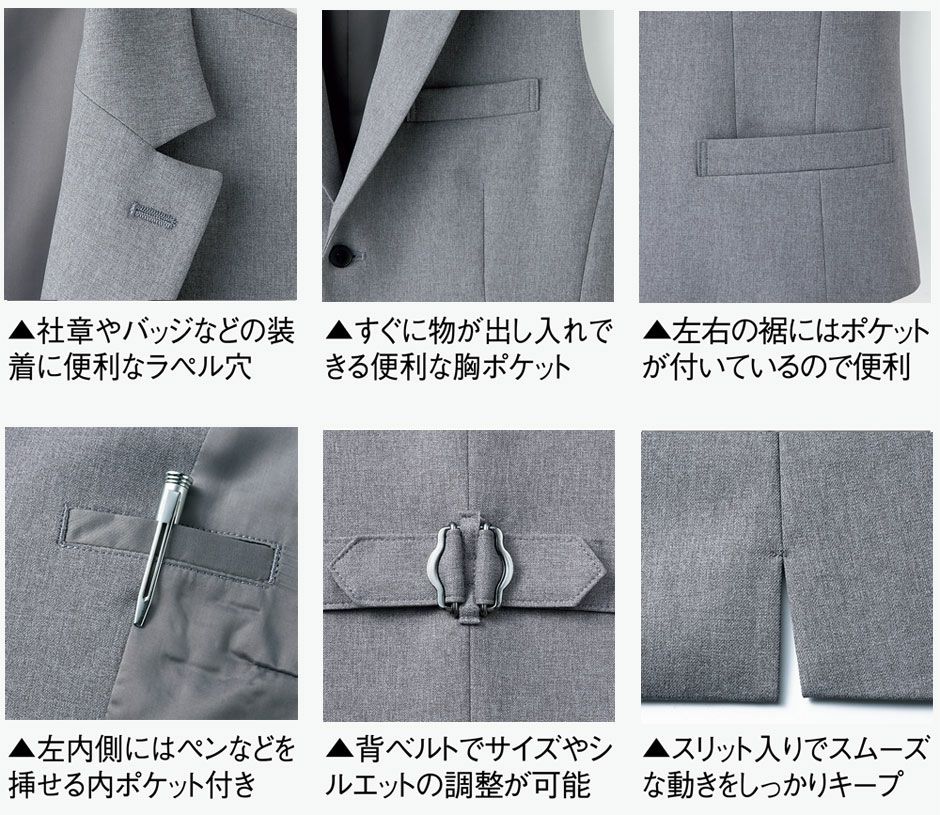 ▲社章やバッジなどの装着に便利なラペル穴

▲すぐに物が出し入れできる便利な胸ポケット

▲左右の裾にはポケットが付いているので便利

▲左内側にはペンなどを挿せる内ポケット付き

▲背ベルトでサイズやシルエットの調整が可能

▲スリット入りでスムーズな動きをしっかりキープ